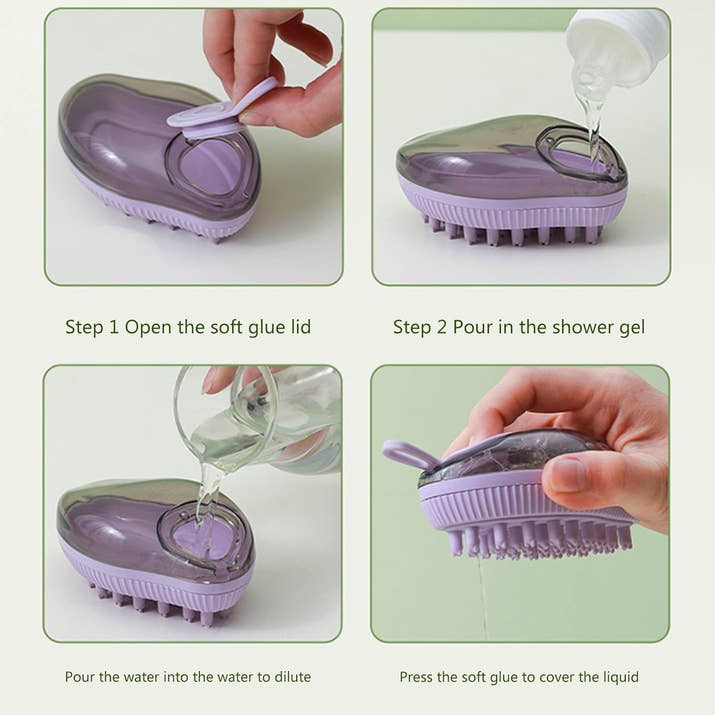 Step 1 Open the soft glue lid

Step 2 Pour in the shower gel

Pour the water into the water to dilute

Press the soft glue to cover the liquid